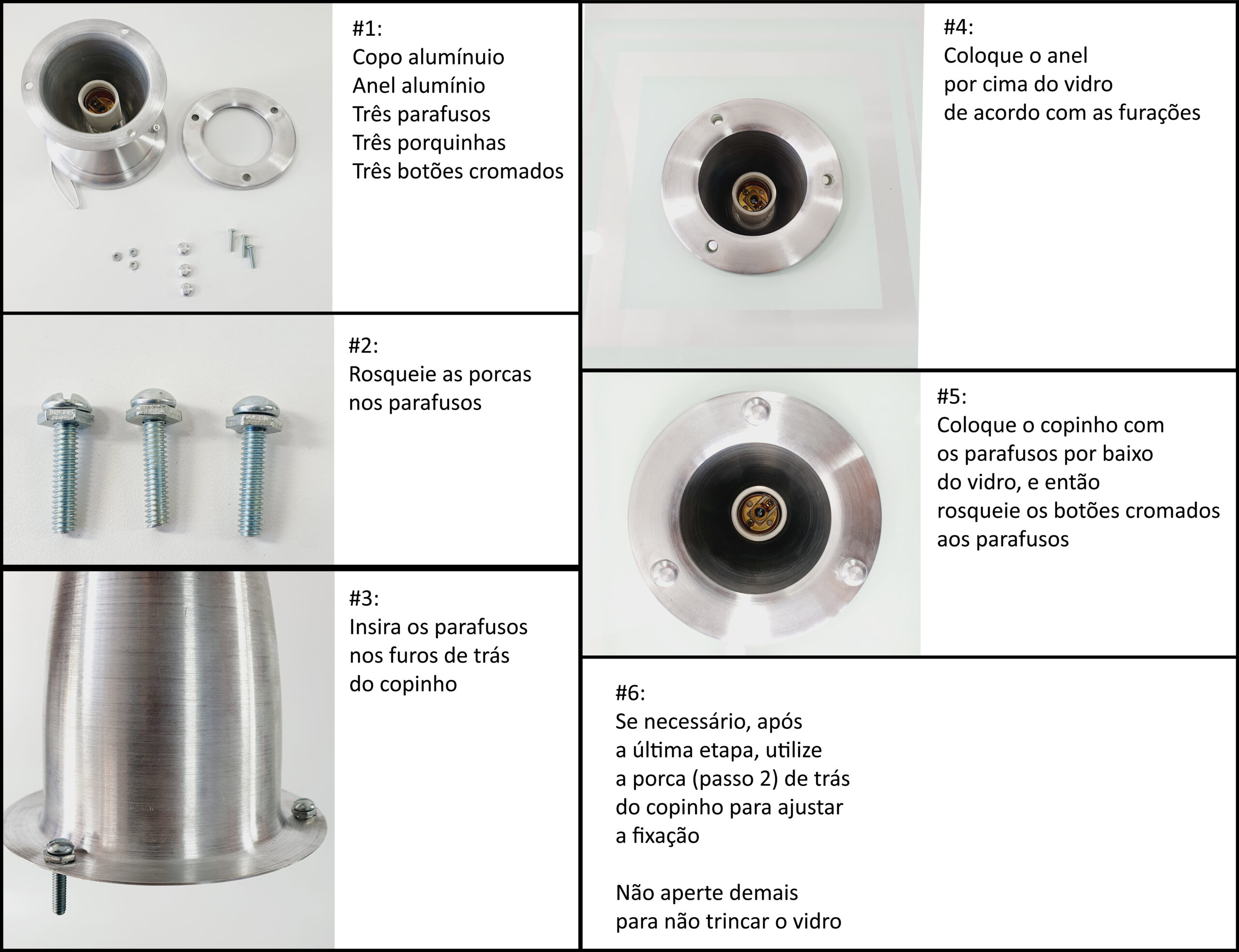 #1:
Copo alumínuio
Anel alumínio
Três parafusos
Três porquinhas
Três botões cromados

#2:
Rosqueie as porcas nos parafusos

#3:
Insira os parafusos nos furos de trás do copinho

#4:
Coloque o anel por cima do vidro de acordo com as furações

#5:
Coloque o copinho com os parafusos por baixo do vidro, e então rosqueie os botões cromados aos parafusos

#6:
Se necessário, após a última etapa, utilize a porca (passo 2) de trás do copinho para ajustar a fixação

Não aperte demais para não trincar o vidro